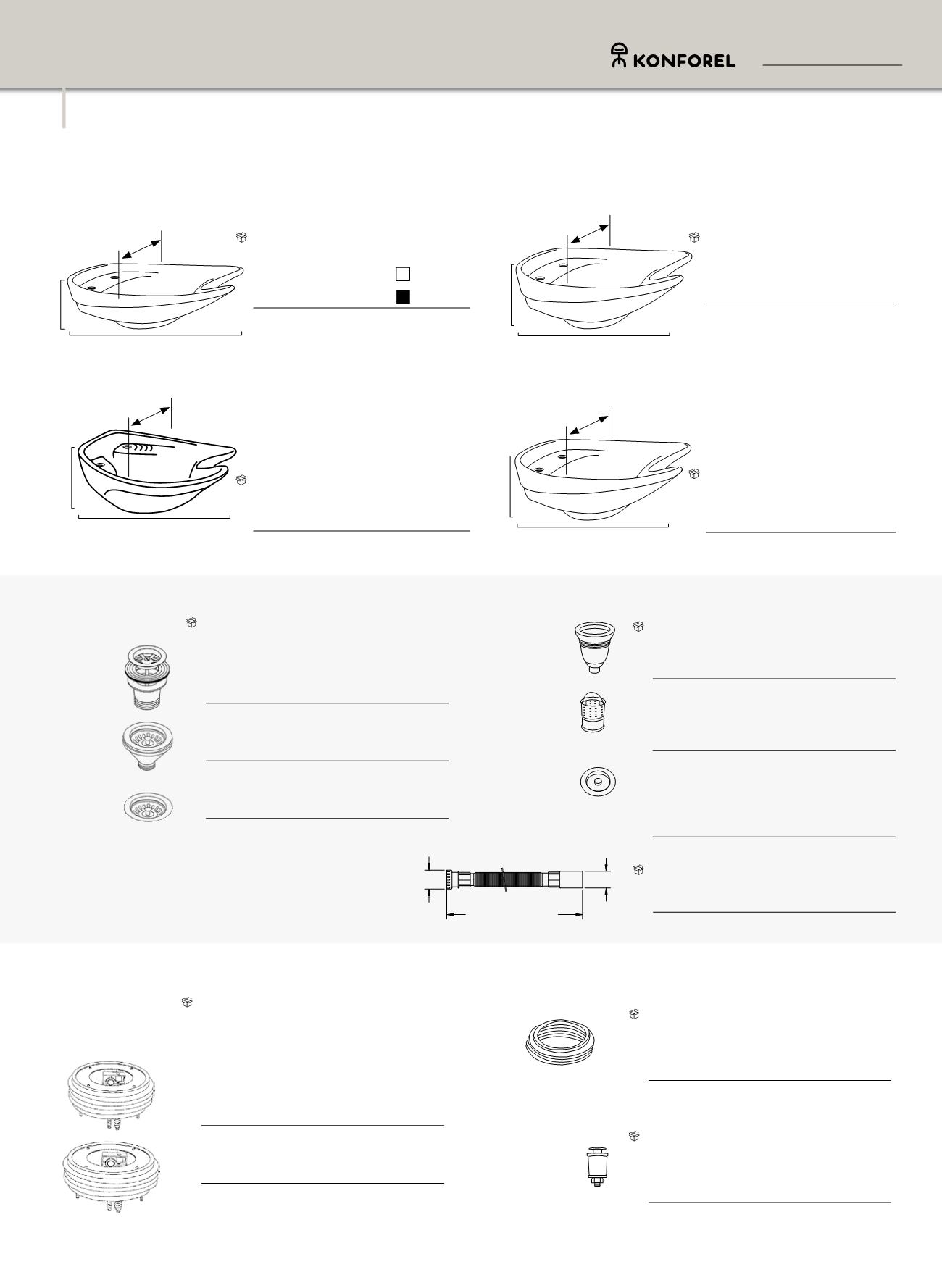 KONFOREL